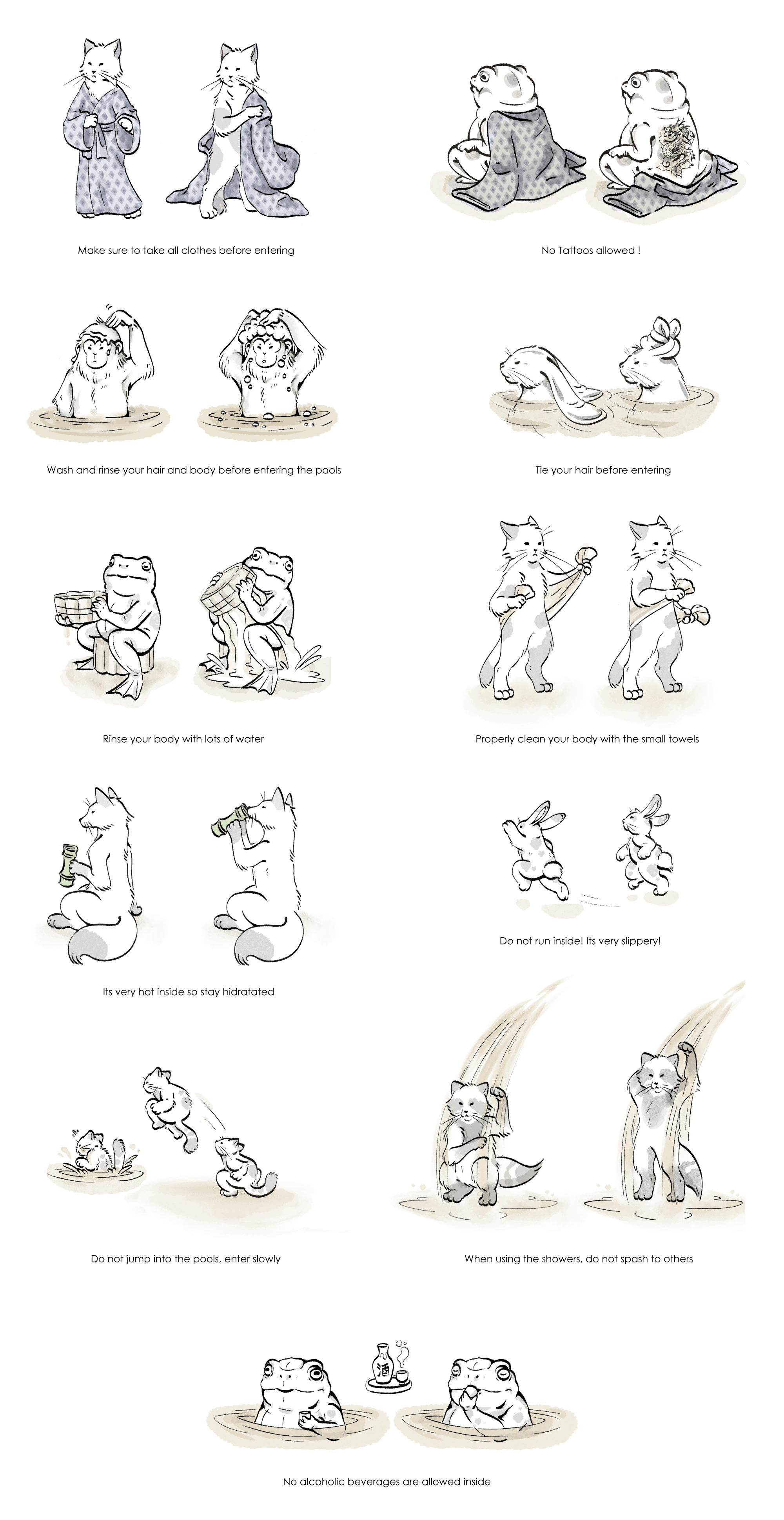 Make sure to take all clothes before entering

No Tattoos allowed !

Wash and rinse your hair and body before entering the pools

Tie your hair before entering

Rinse your body with lots of water

Properly clean your body with the small towels

Its very hot inside so stay hidratated

Do not run inside! Its very slippery!

Do not jump into the pools, enter slowly

When using the showers, do not spash to others

酒

No alcoholic beverages are allowed inside